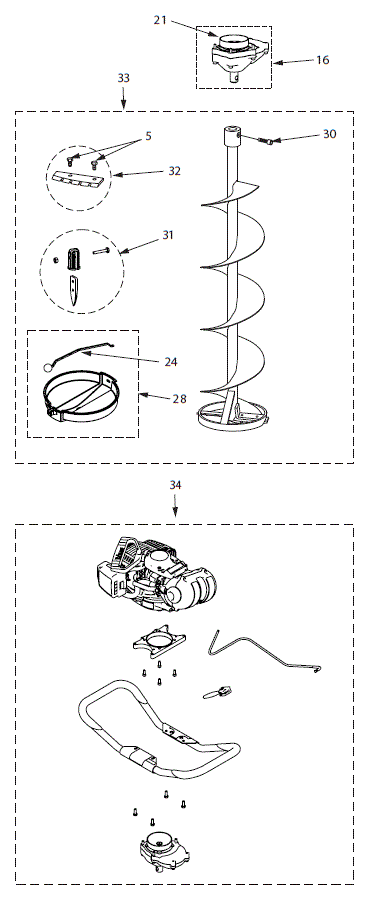 21
16
33
5
30
32
31
24
28
34